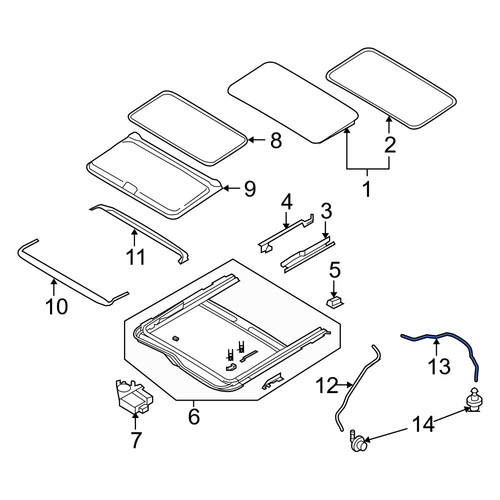 8
2
1
9
4
3
11
5
10
13
12
6
14
7