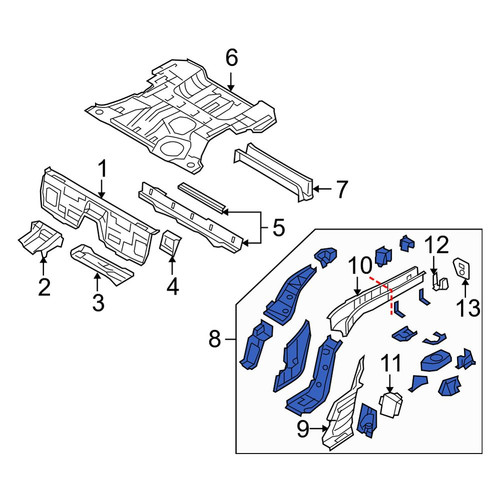 6
1
7
5
2
3
4
12
10
13
8
11
9