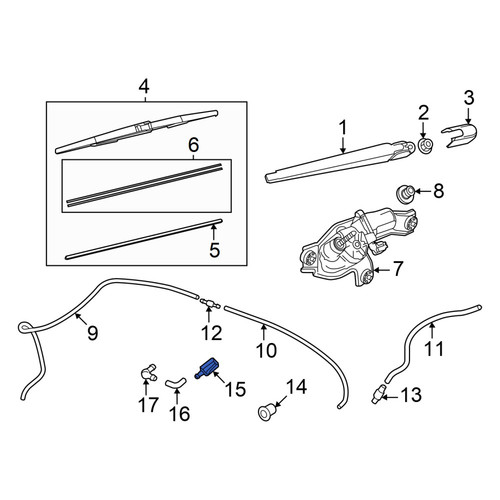 4
6
5
1
2
3
8
7
9
12
10
11
15
14
13
17
16