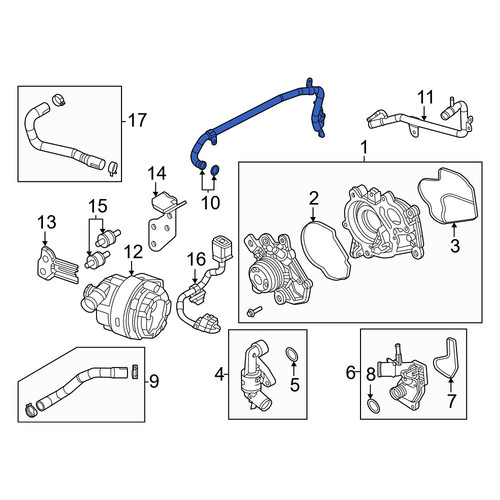 17
11
1
14
10
2
3
15
13
12
16
4
5
6
8
7
9