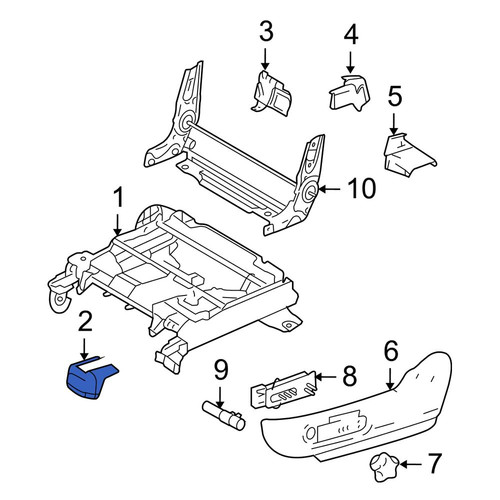 3
4
5
10
1
2
6
9
8
7