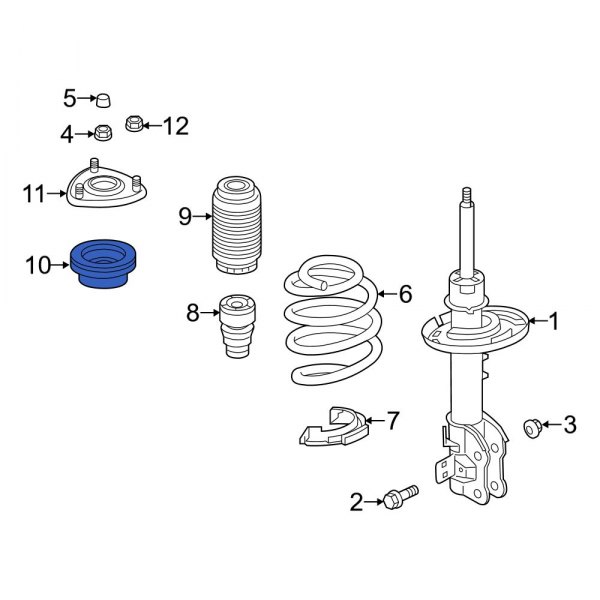 5
4
12
11
9
10
8
6
1
7
3
2