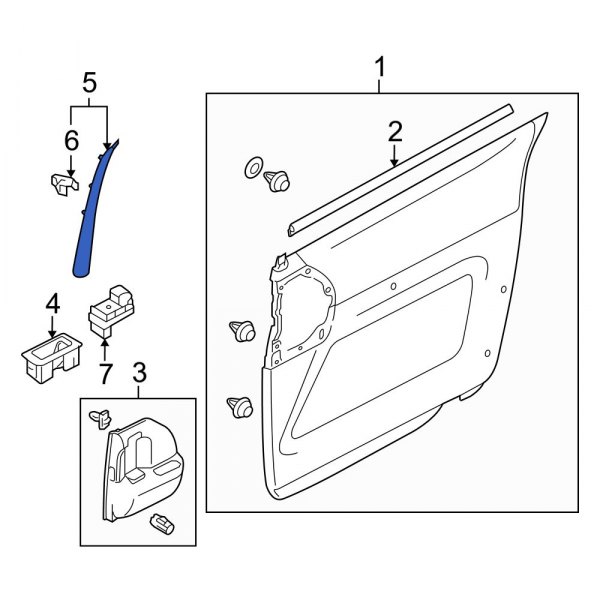 5
6
1
2
4
7
3