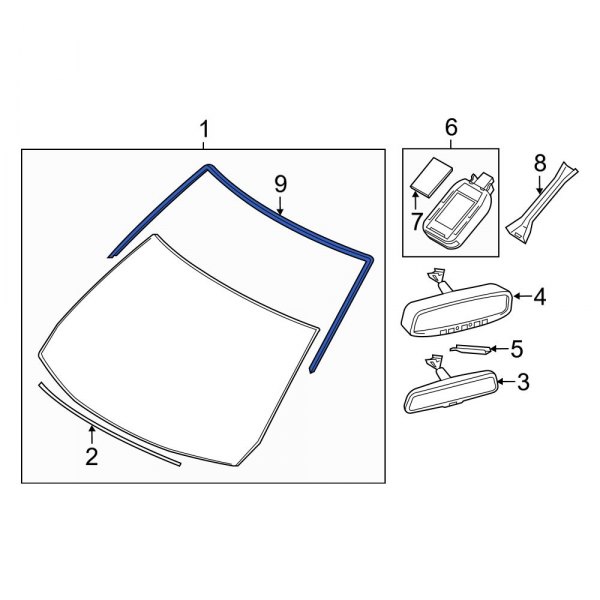 1
9
2
6
7
8
4
5
3