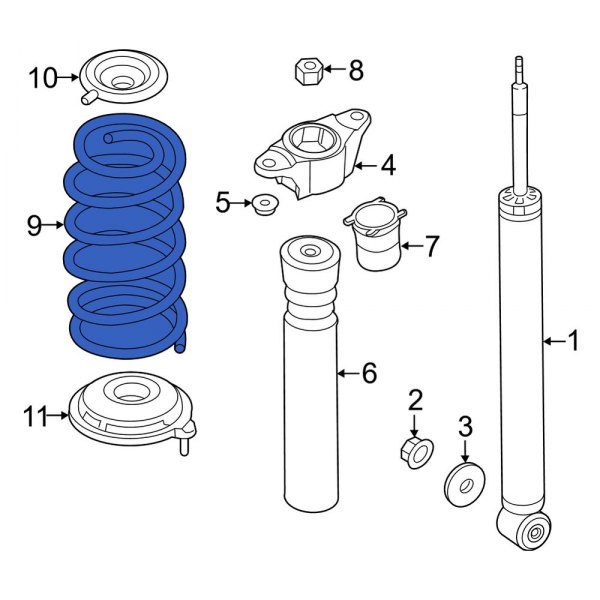 10
8
4
5
9
7
1
6
2
3
11