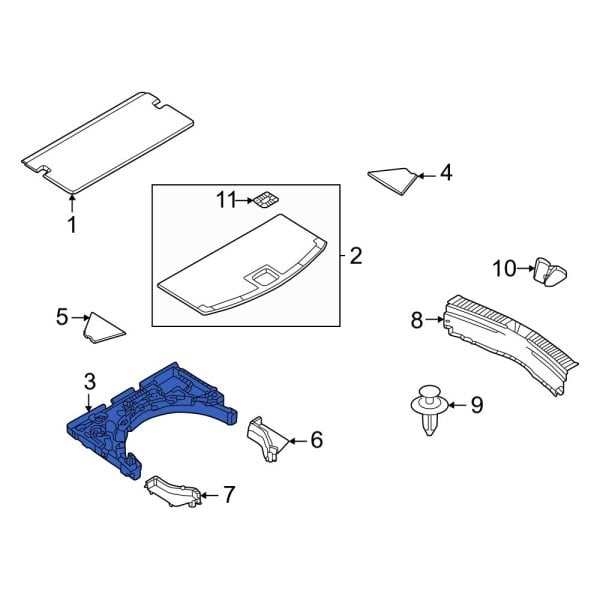 1
4
11
2
10
5
8
3
9
6
7