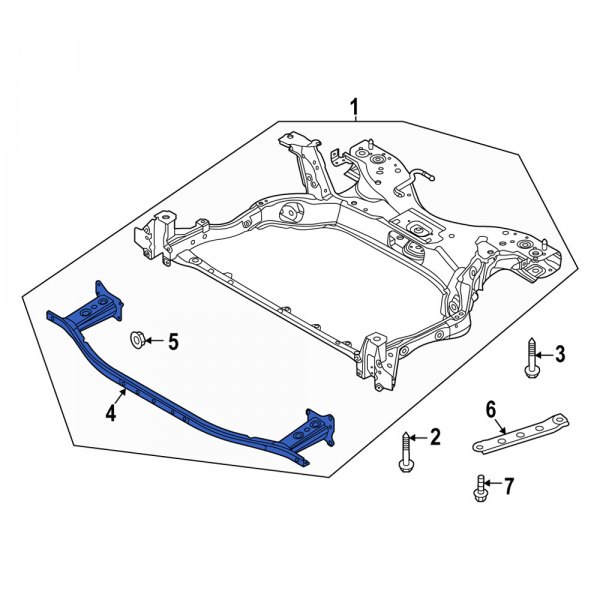 1
5
3
4
6
2
7