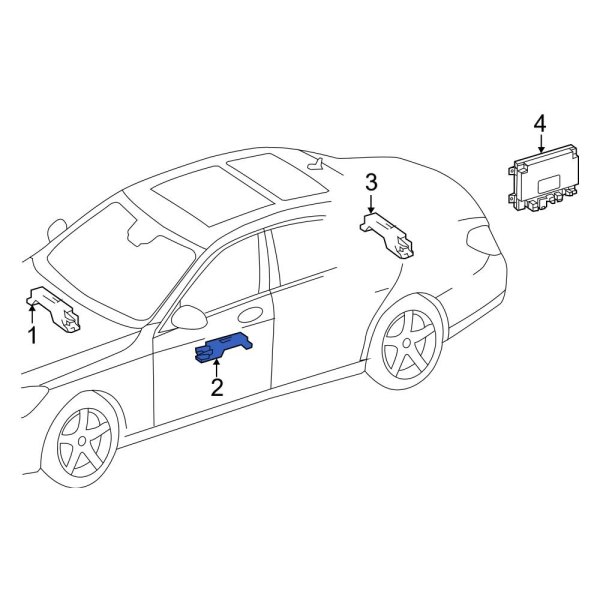 4
3
1
2