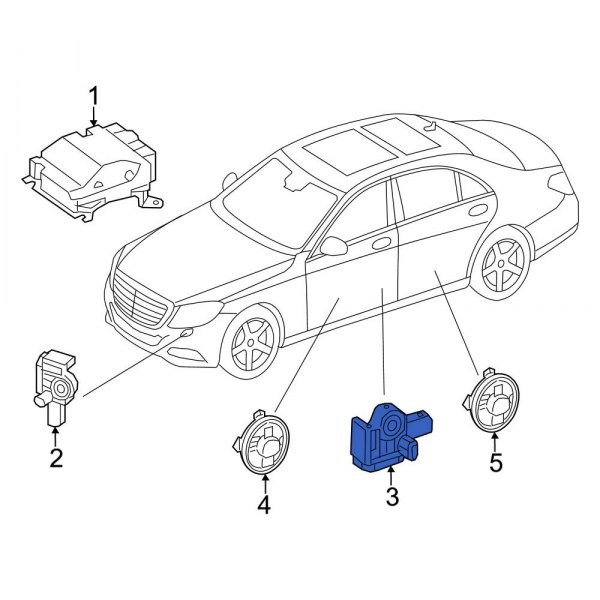 1

2

4

3

5