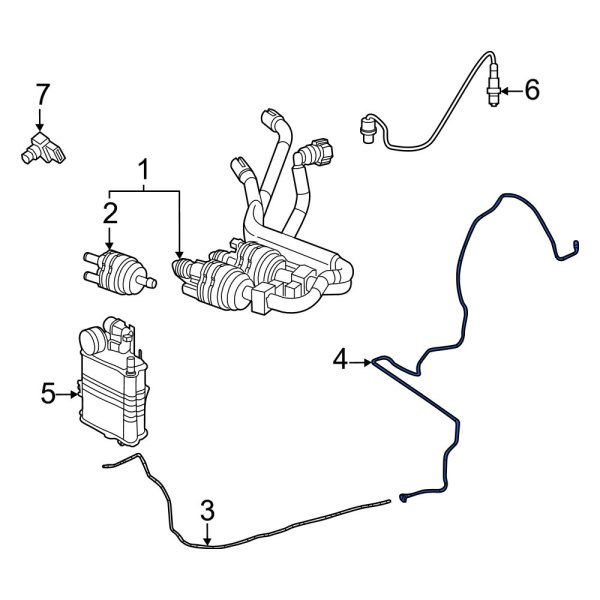 7
6
1
2
4
5
3