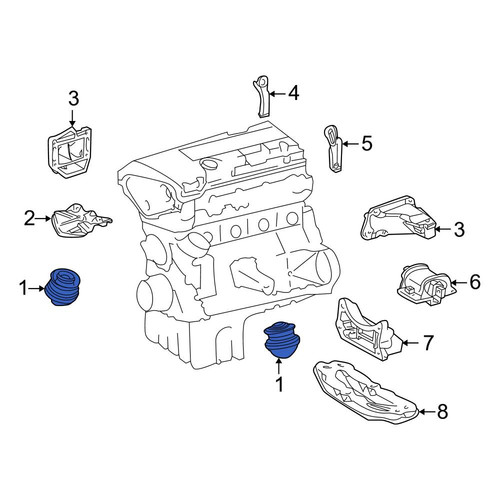 3
4
5
2
3
1
6
7
1
8