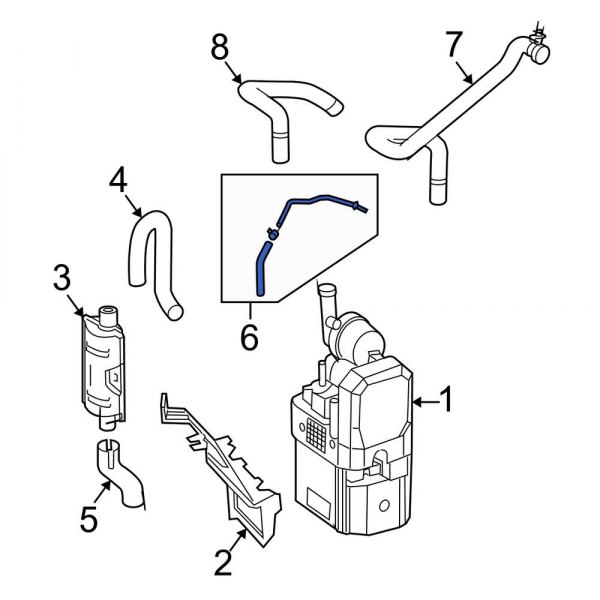 8
7
4
3
6
1
5
2