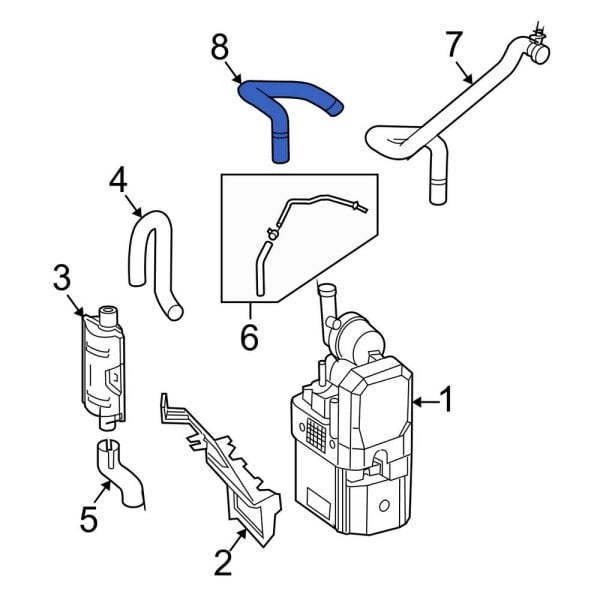 8
7
4
3
6
1
5
2