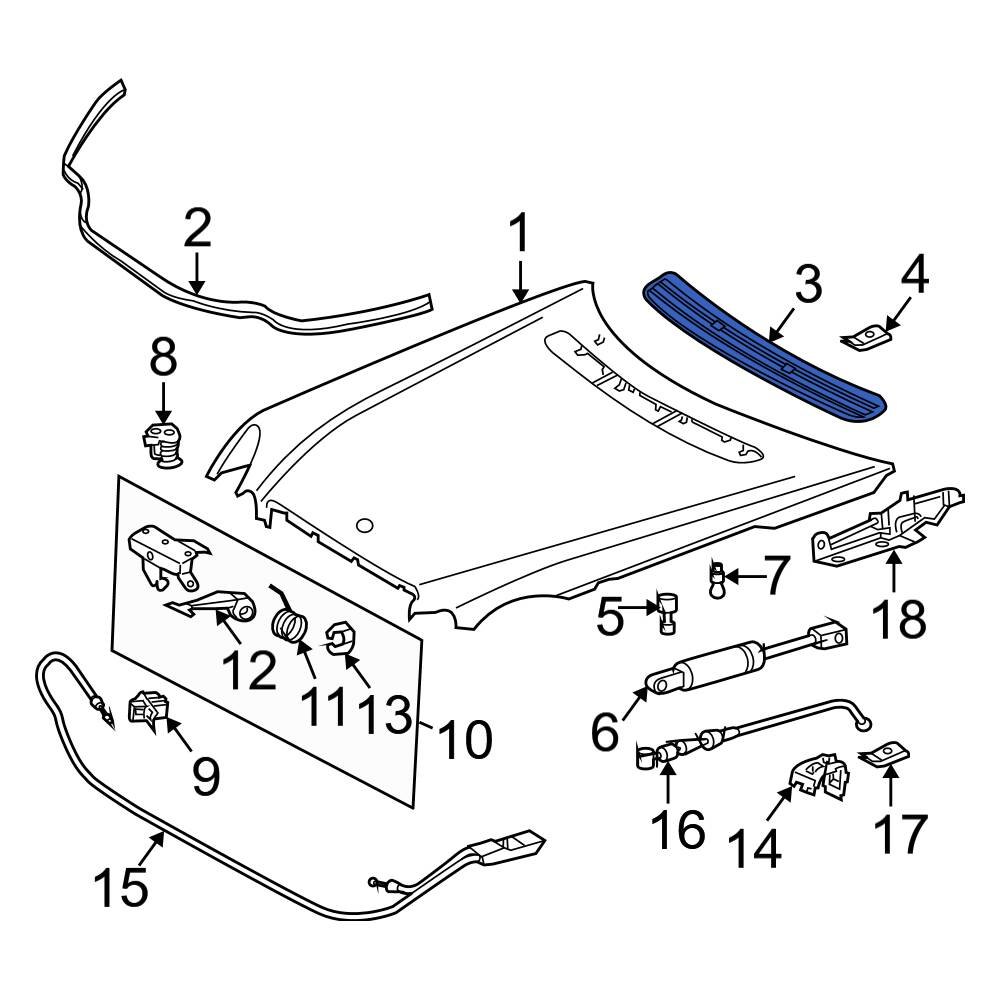 2
1
3
4
8
7
5
18
12
11
13
10
6
9
16
14
17
15