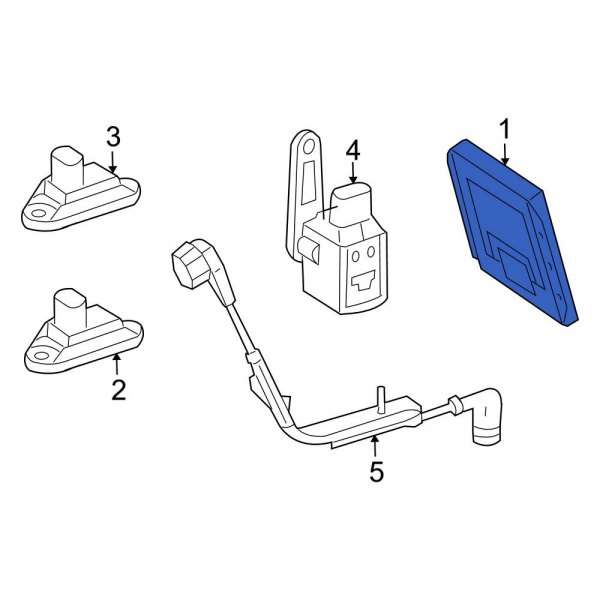 3
4
1
2
5