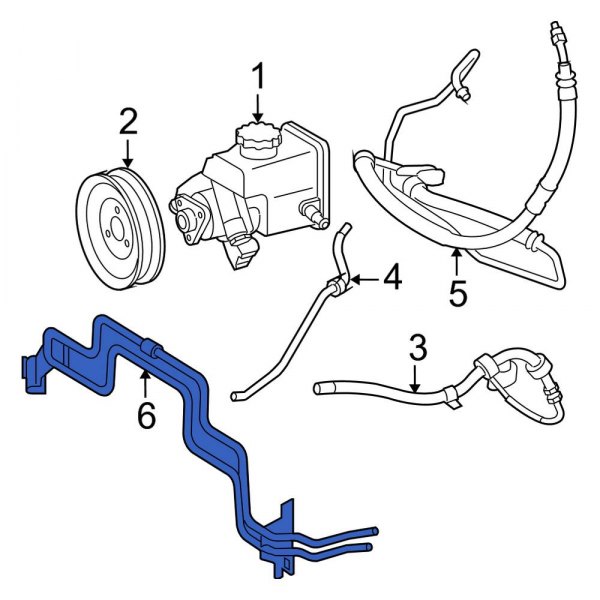 1
2
4
5
3
6