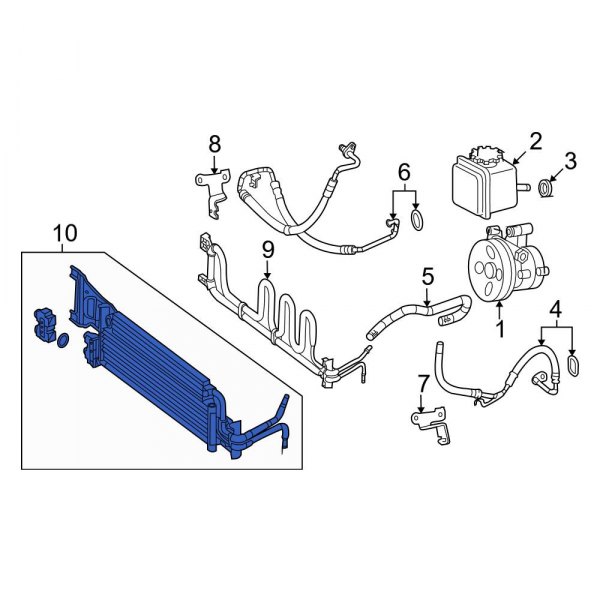 8
2
3
6
10
9
5
1
4
7