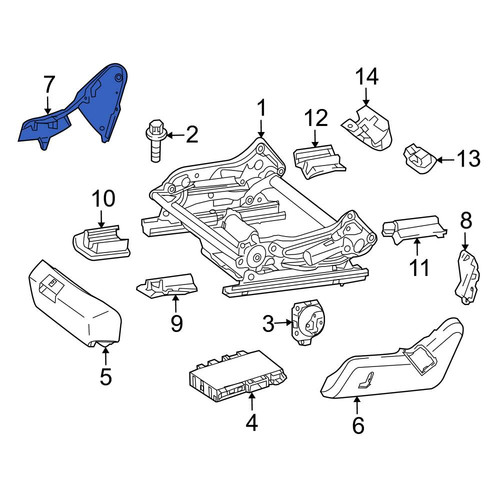 7
14
1
12
2
13
10
8
11
9
3
5
4
6