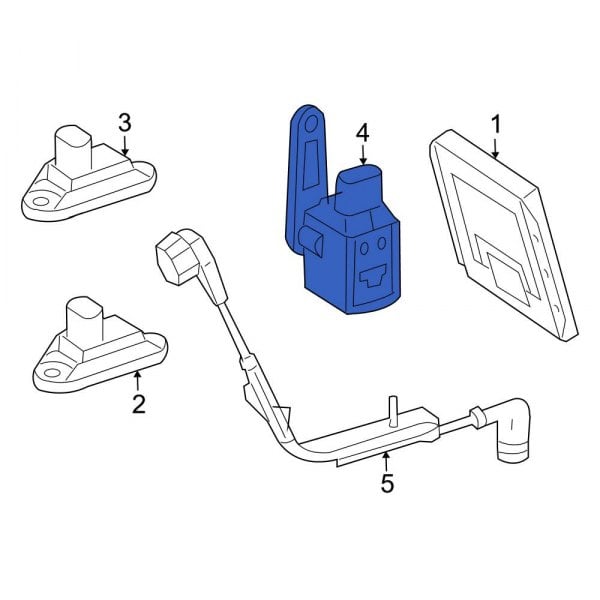 3
4
1
2
5