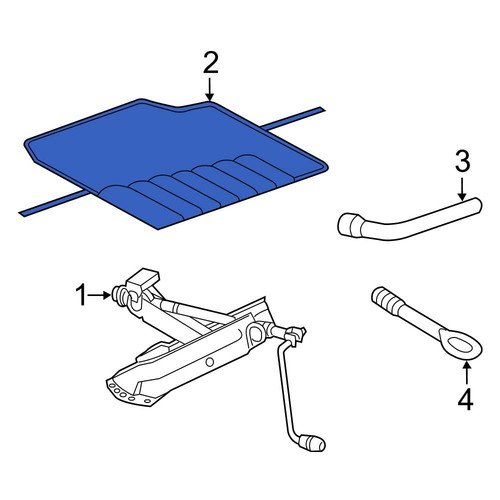 2
3
1
4