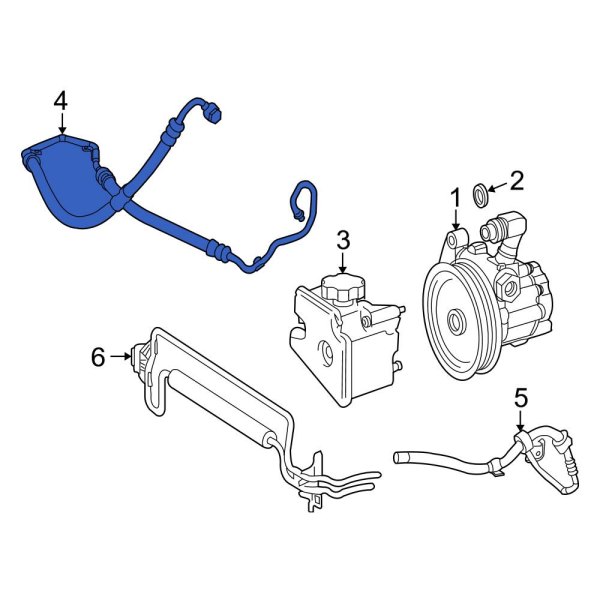 4
2
1
3
6
5