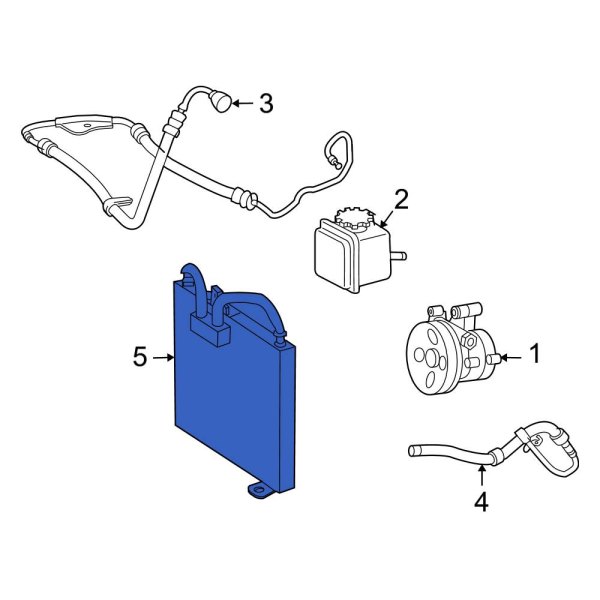 3
2
5
1
4