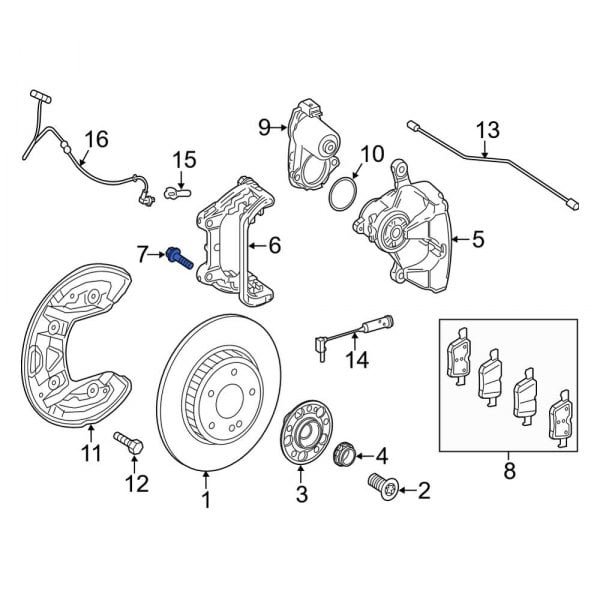 16
15
9
10
13
7
6
5
14
11
12
1
3
4
2
8