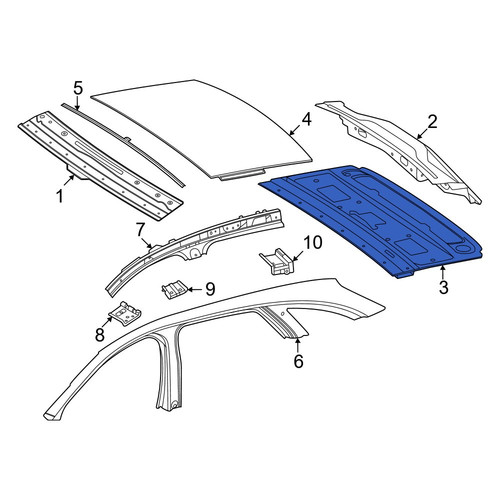 5
4
2
1
7
10
3
9
8
6