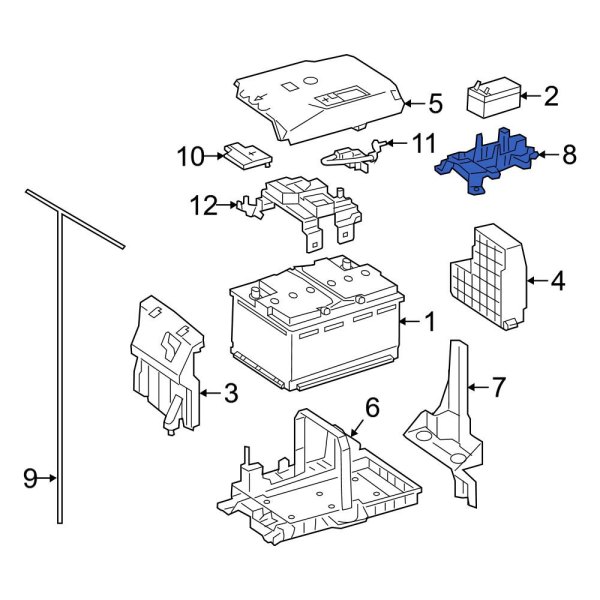 5
2
10
11
8
12
4
1
3
7
6
9