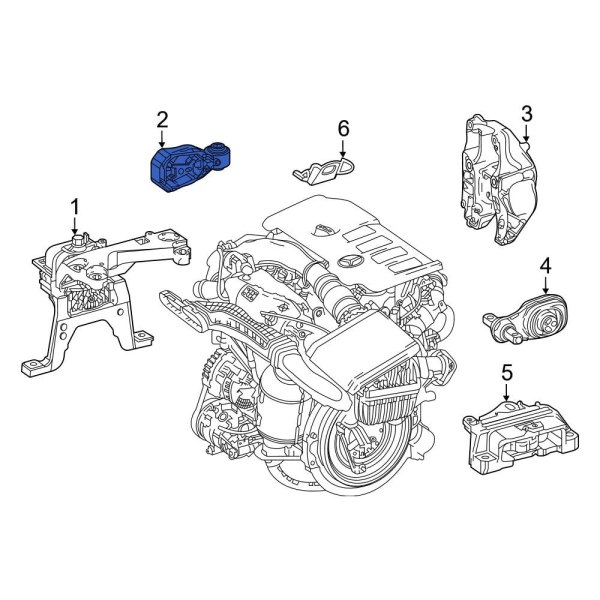 2
6
3
1
4
5