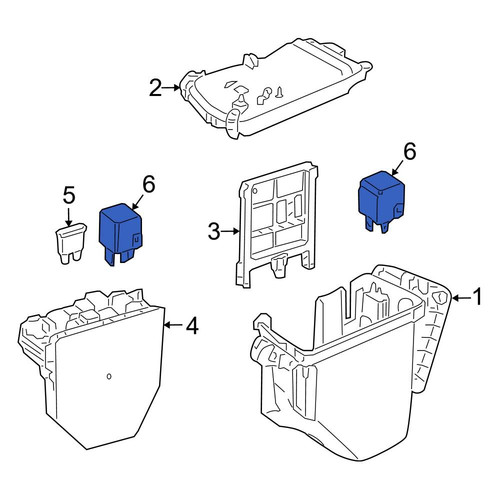 2
6
5
6
3
1
4