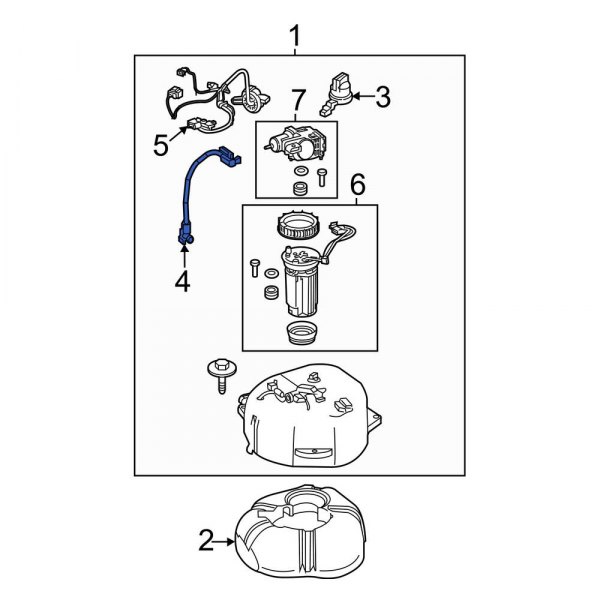 1
7
3
5
6
4
2