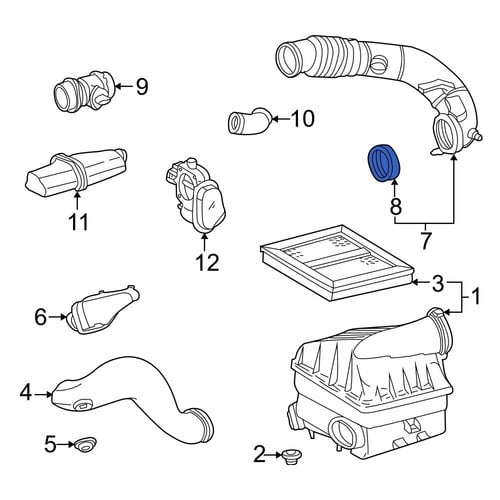 9
10
11
12
8
7
3
1
6
4
5
2