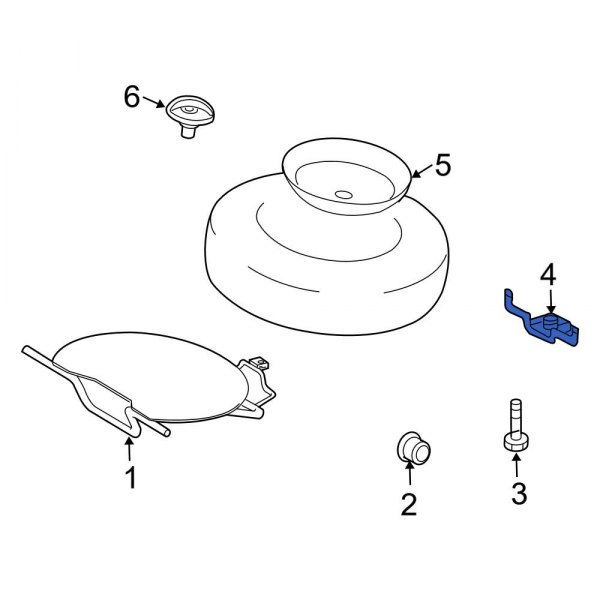 6
5
4
1
2
3