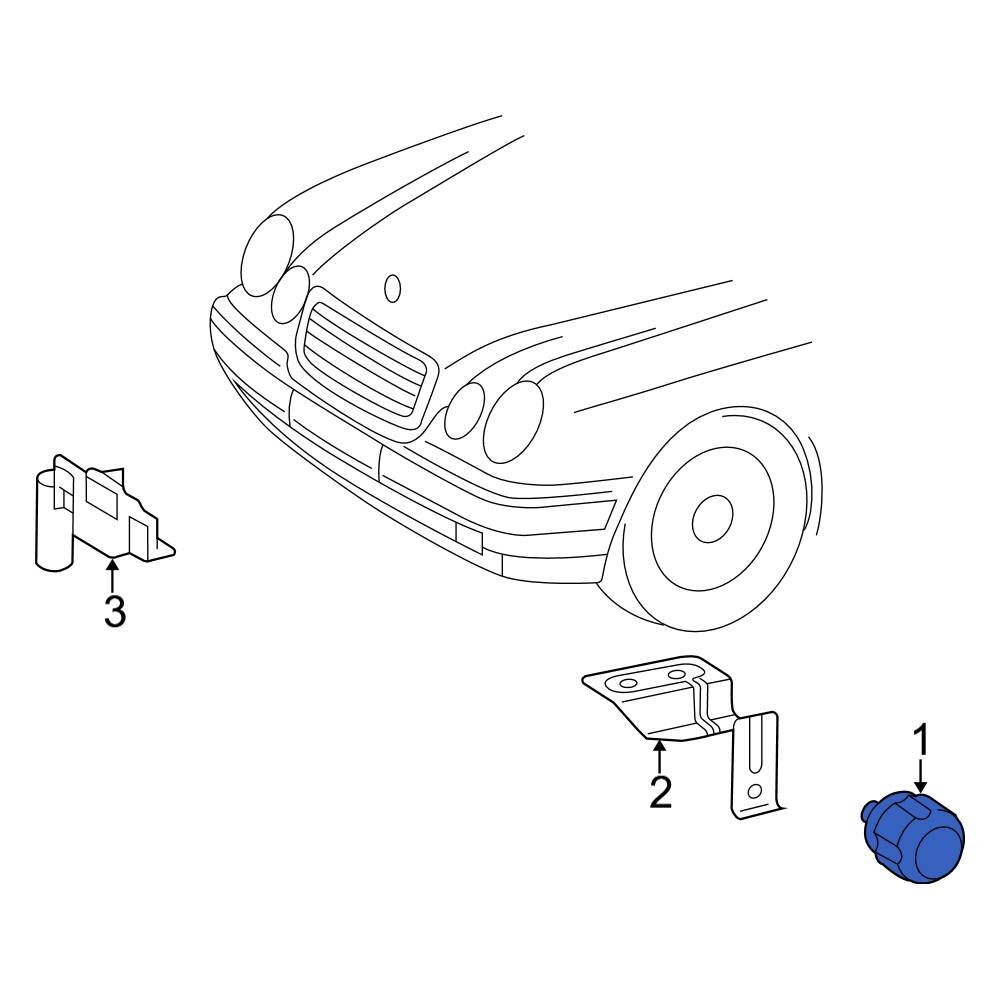 3

2

1