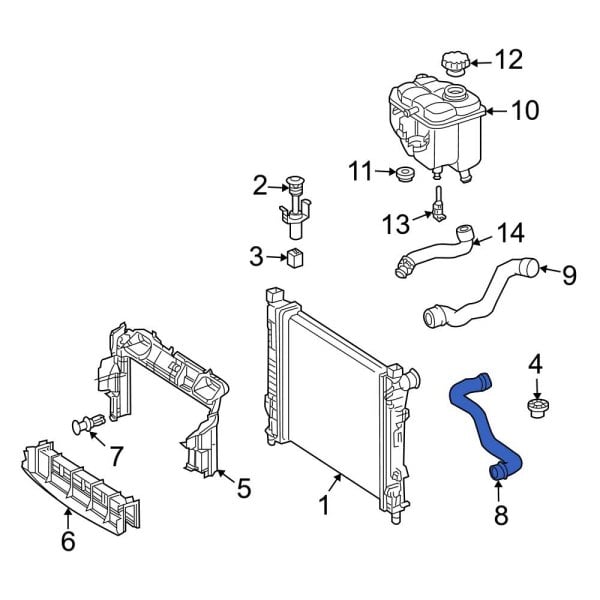 12
10
11
2
13
14
3
9
4
7
5
1
8
6