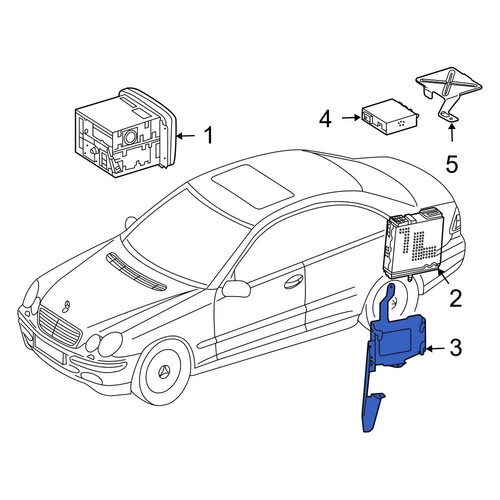 1
4
5
2
3