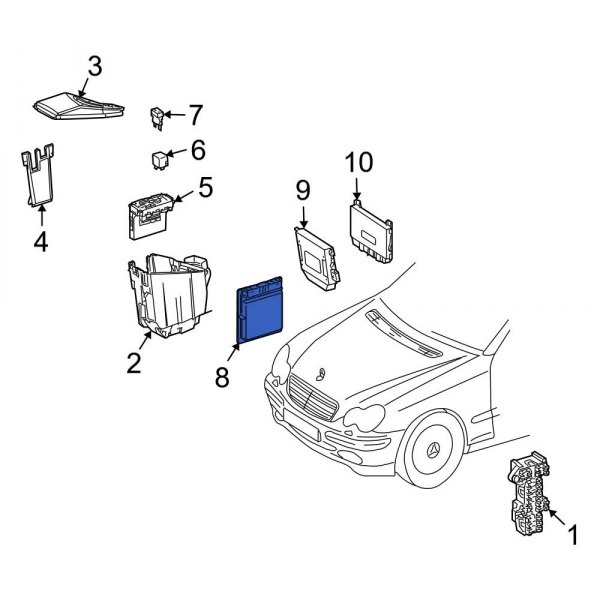 3
7
6
4
5
10
9
2
8
1