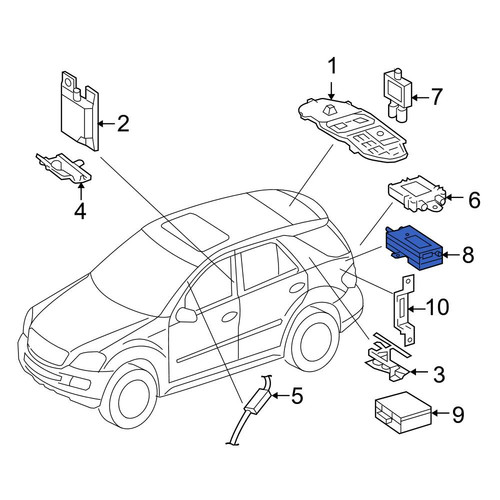 1
7
2
4
6
8
10
3
5
9