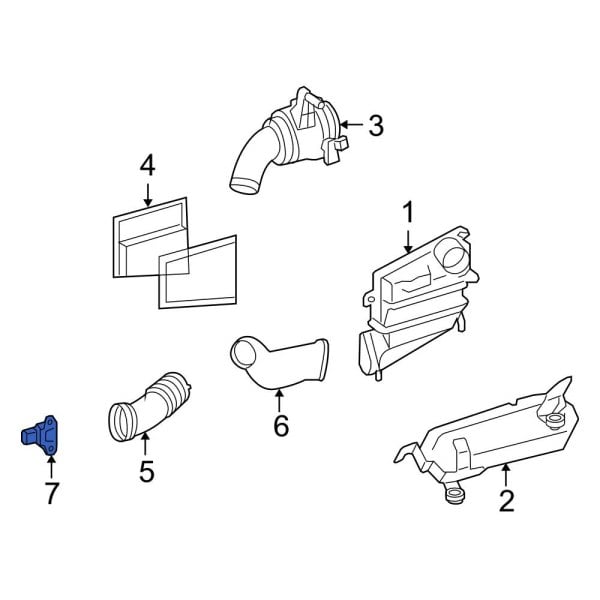 3

4

1

6

5

7

2