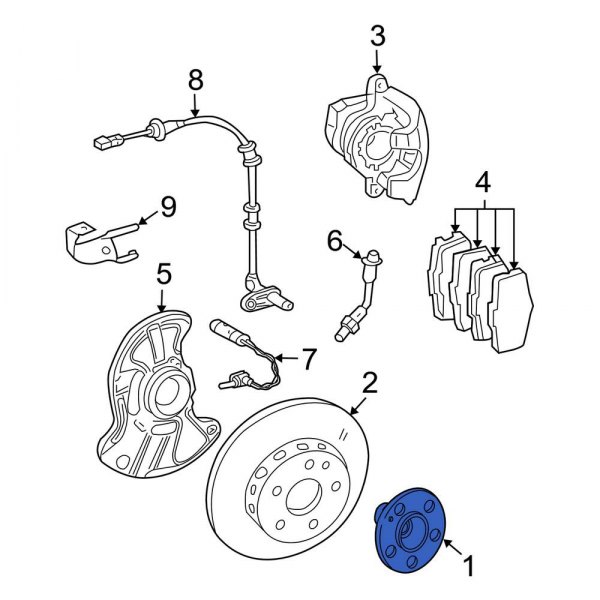 3
8
4
9
6
5
7
2
1