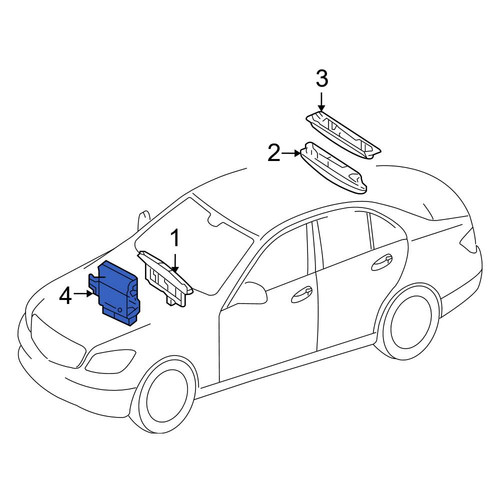 3
2
1
4