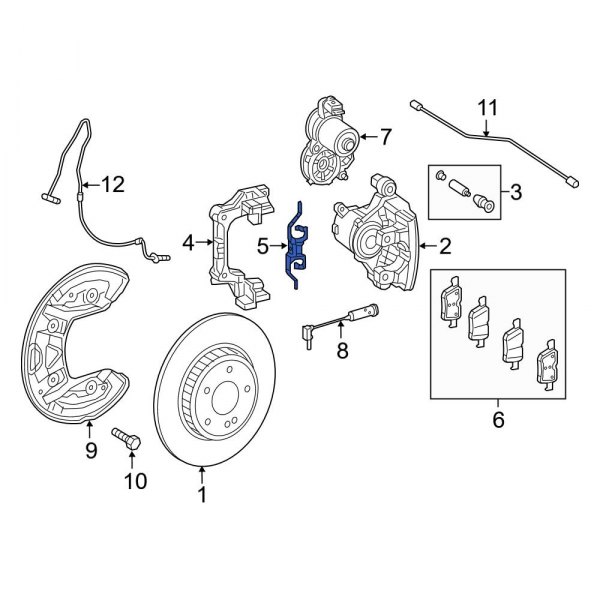 11
7
12
3
4
5
2
8
6
9
10
1