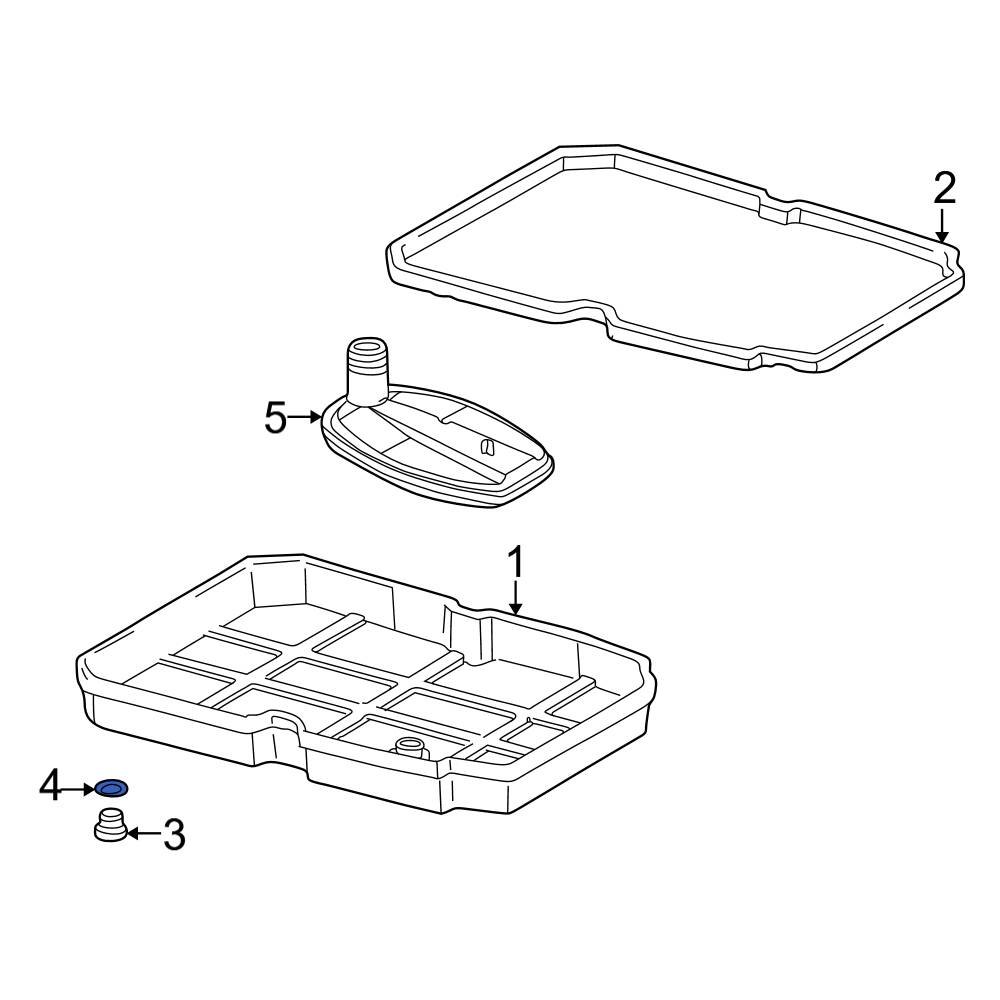 2
5
1
4
3