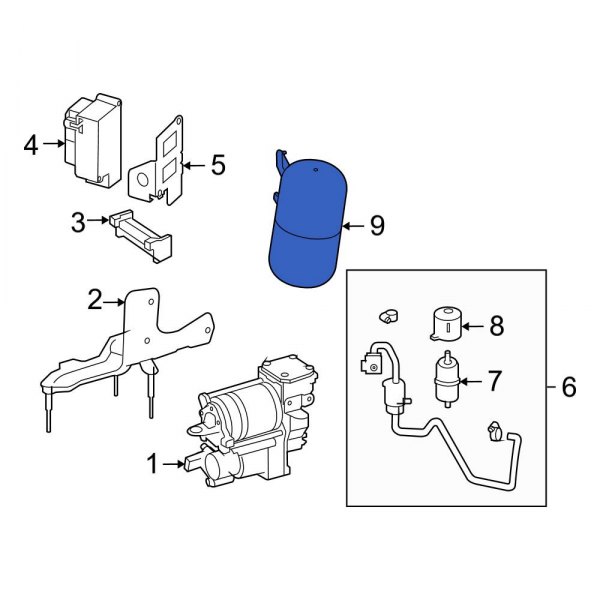 4
5
3
9
2
8
7
6
1