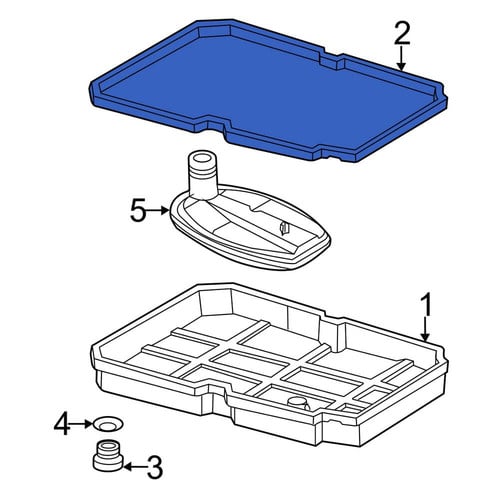 2
5
1
4
3