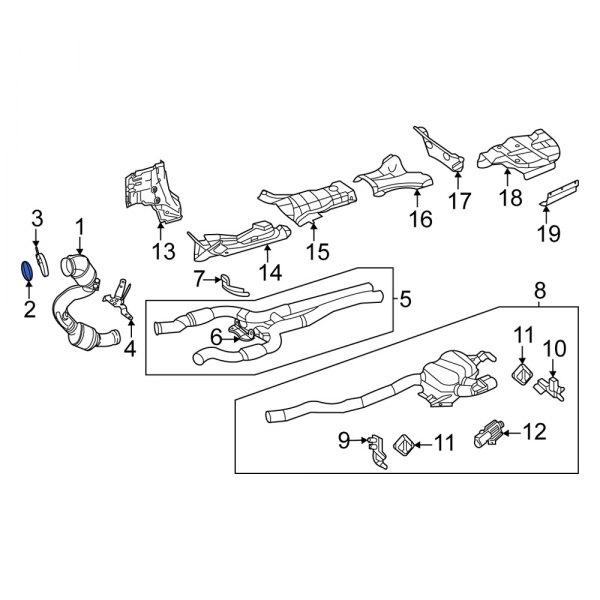 3
1
2
4
13
7
14
15
16
17
18
19
5
6
8
11
10
9
11
12