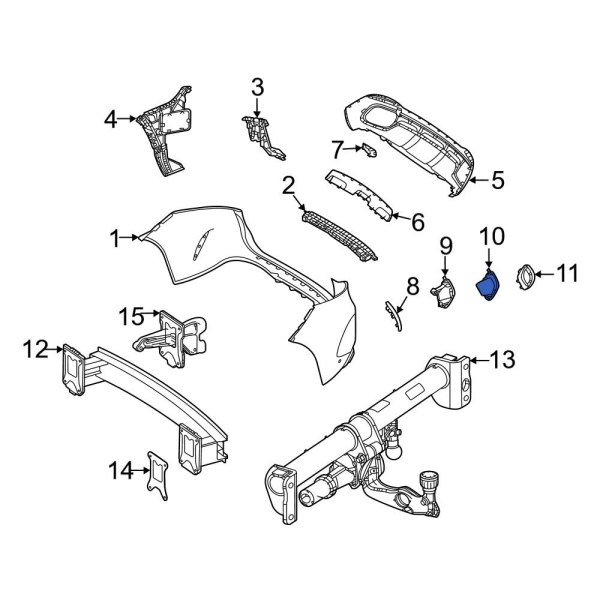 3
4
7
5
2
6
1
9
10
11
8
15
12
13
14