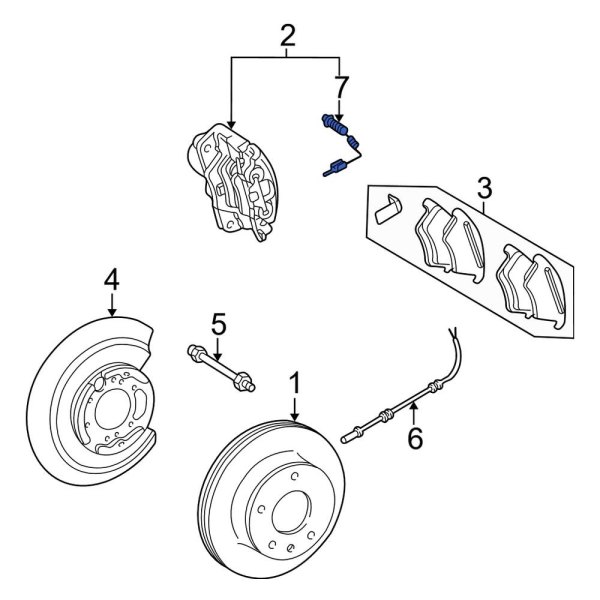 2
7
3
4
5
1
6