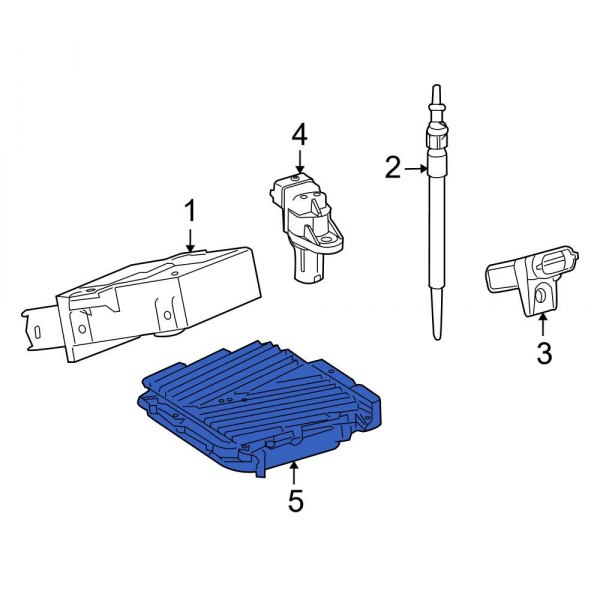 4
2
1
3
5